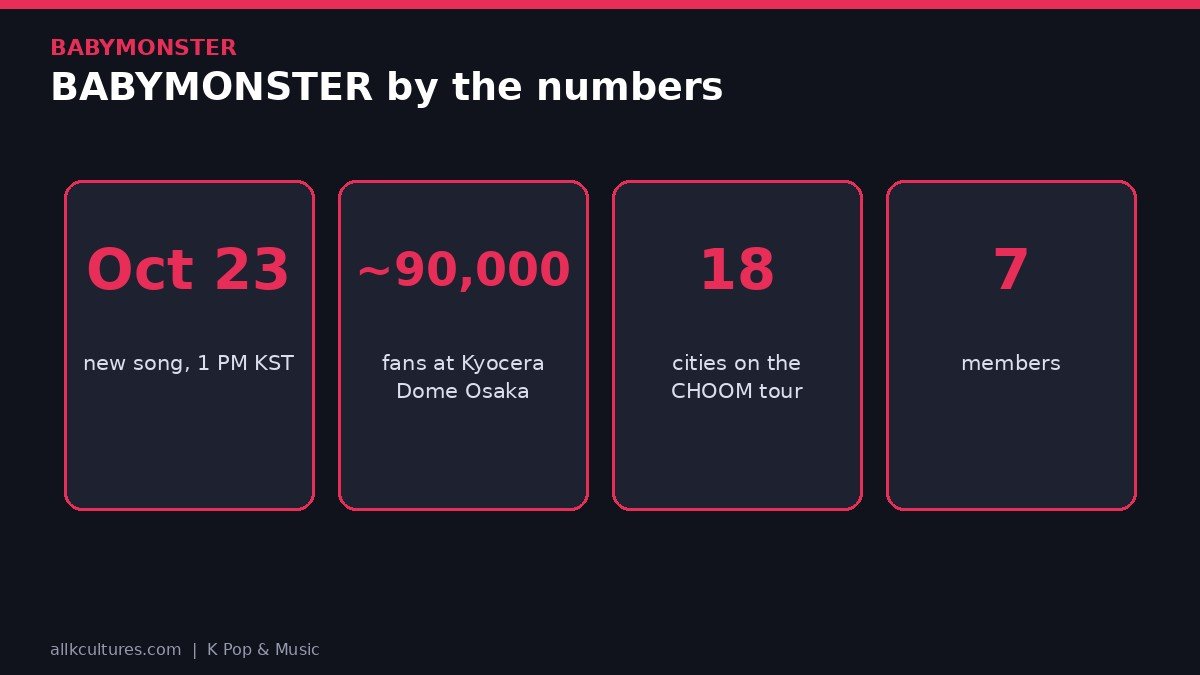 BABYMONSTER

BABYMONSTER by the numbers

Oct 23

new song, 1 PM KST

~90,000

fans at Kyocera Dome Osaka

18

cities on the CHOOM tour

7

members

allkcultures.com | K Pop & Music